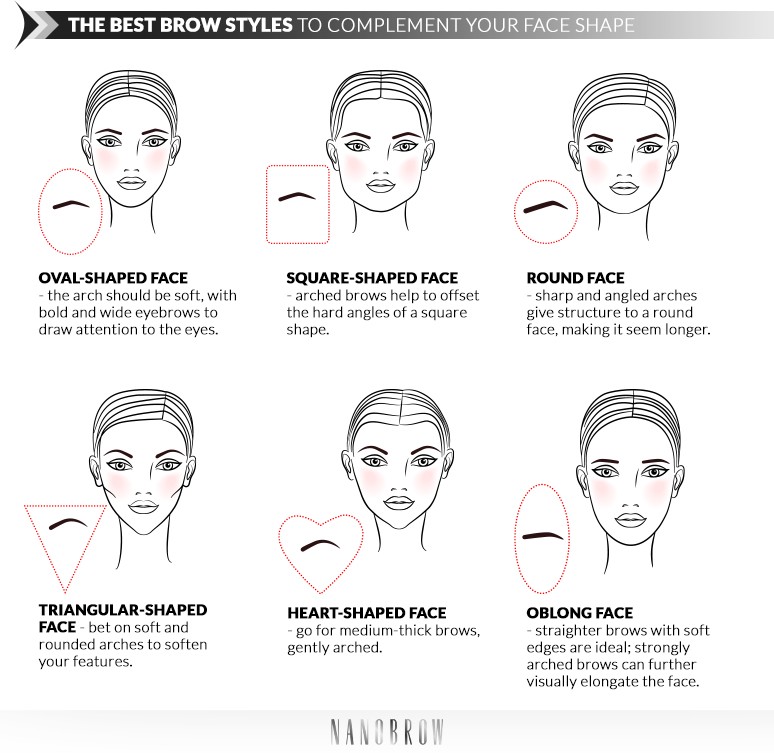 THE BEST BROW STYLES TO COMPLEMENT YOUR FACE SHAPE

OVAL-SHAPED FACE
- the arch should be soft, with bold and wide eyebrows to draw attention to the eyes.

SQUARE-SHAPED FACE
- arched brows help to offset the hard angles of a square shape.

ROUND FACE
- sharp and angled arches give structure to a round face, making it seem longer.

TRIANGULAR-SHAPED FACE - bet on soft and rounded arches to soften your features.

HEART-SHAPED FACE
- go for medium-thick brows, gently arched.

OBLONG FACE
- straighter brows with soft edges are ideal; strongly arched brows can further visually elongate the face.

NANOBROW